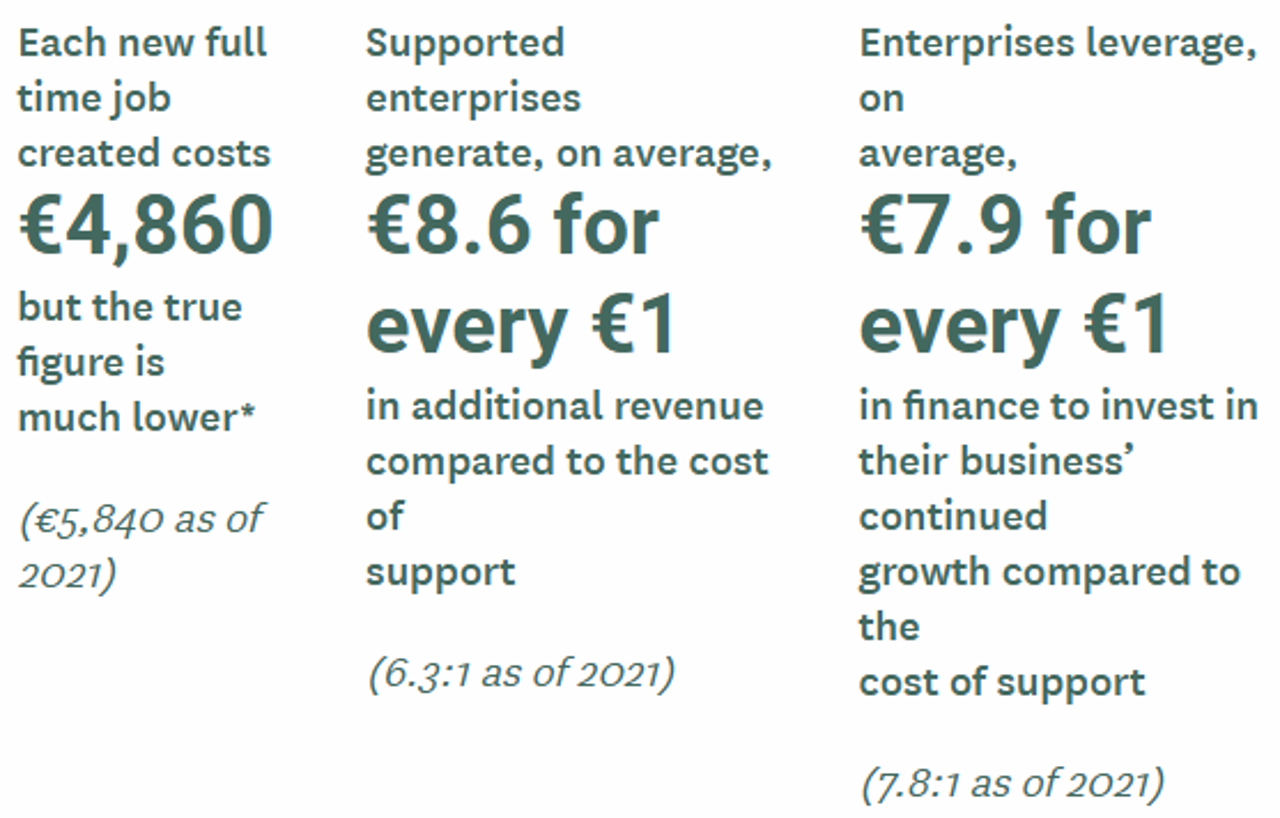 Each new full time job created costs

€4,860

but the true figure is much lower*

(€5,840 as of 2021)

Supported enterprises generate, on average,

€8.6 for every €1

in additional revenue compared to the cost of support

(6.3:1 as of 2021)

Enterprises leverage, on average,

€7.9 for every €1

in finance to invest in their business' continued growth compared to the cost of support

(7.8:1 as of 2021)